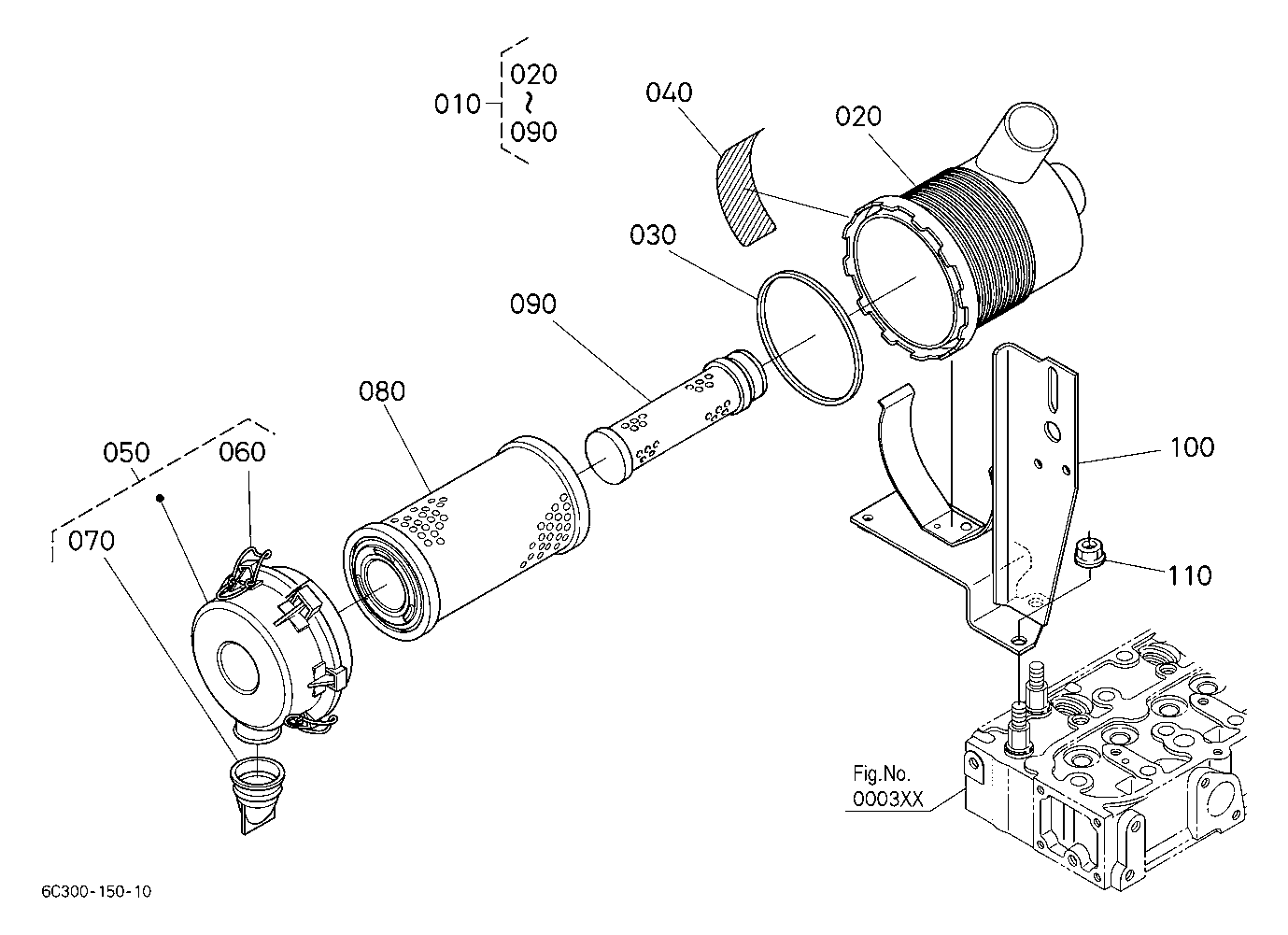 010
020
~
090
040
020
030
090
080
050
060
070
100
110
Fig.No.
0003XX
6C300-150-10